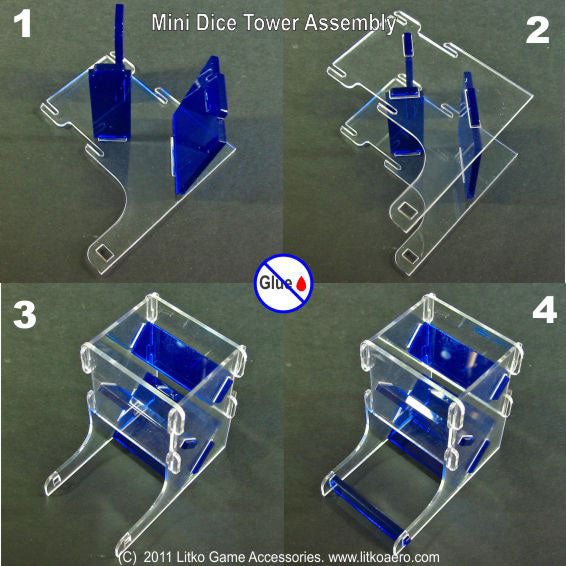 1

Mini Dice Tower Assembly

2

Glue

3

4

(C) 2011 Litko Game Accessories. www.litkoaero.com